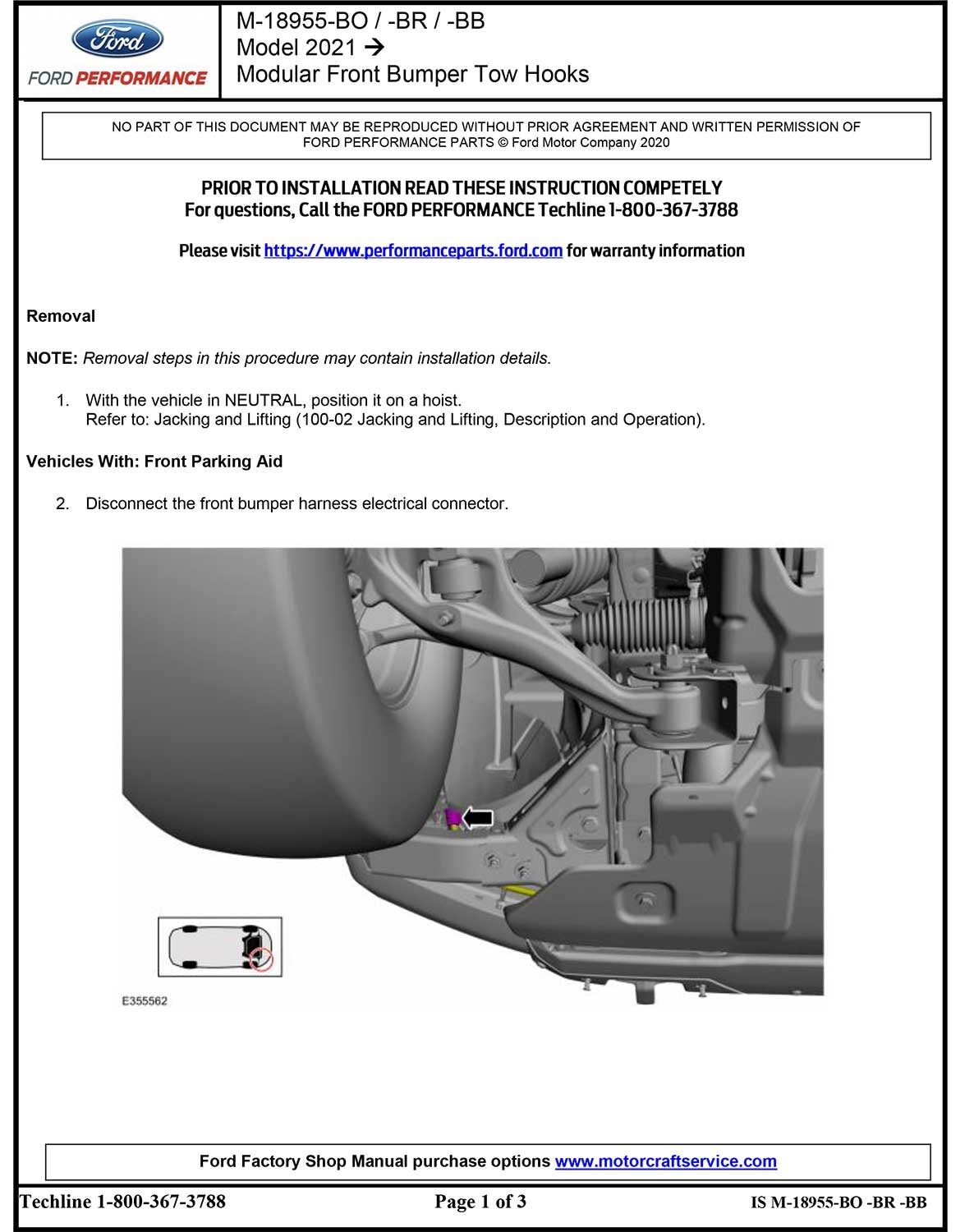 Ford

FORD PERFORMANCE

M-18955-BO / -BR / -BB
Model 2021 →
Modular Front Bumper Tow Hooks

NO PART OF THIS DOCUMENT MAY BE REPRODUCED WITHOUT PRIOR AGREEMENT AND WRITTEN PERMISSION OF FORD PERFORMANCE PARTS © Ford Motor Company 2020

PRIOR TO INSTALLATION READ THESE INSTRUCTION COMPETELY
For questions, Call the FORD PERFORMANCE Techline 1-800-367-3788

Please visit https://www.performanceparts.ford.com for warranty information

Removal

NOTE: Removal steps in this procedure may contain installation details.

1. With the vehicle in NEUTRAL, position it on a hoist.
Refer to: Jacking and Lifting (100-02 Jacking and Lifting, Description and Operation).

Vehicles With: Front Parking Aid

2. Disconnect the front bumper harness electrical connector.

E355562

Ford Factory Shop Manual purchase options www.motorcraftservice.com

Techline 1-800-367-3788

Page 1 of 3

IS M-18955-BO -BR -BB