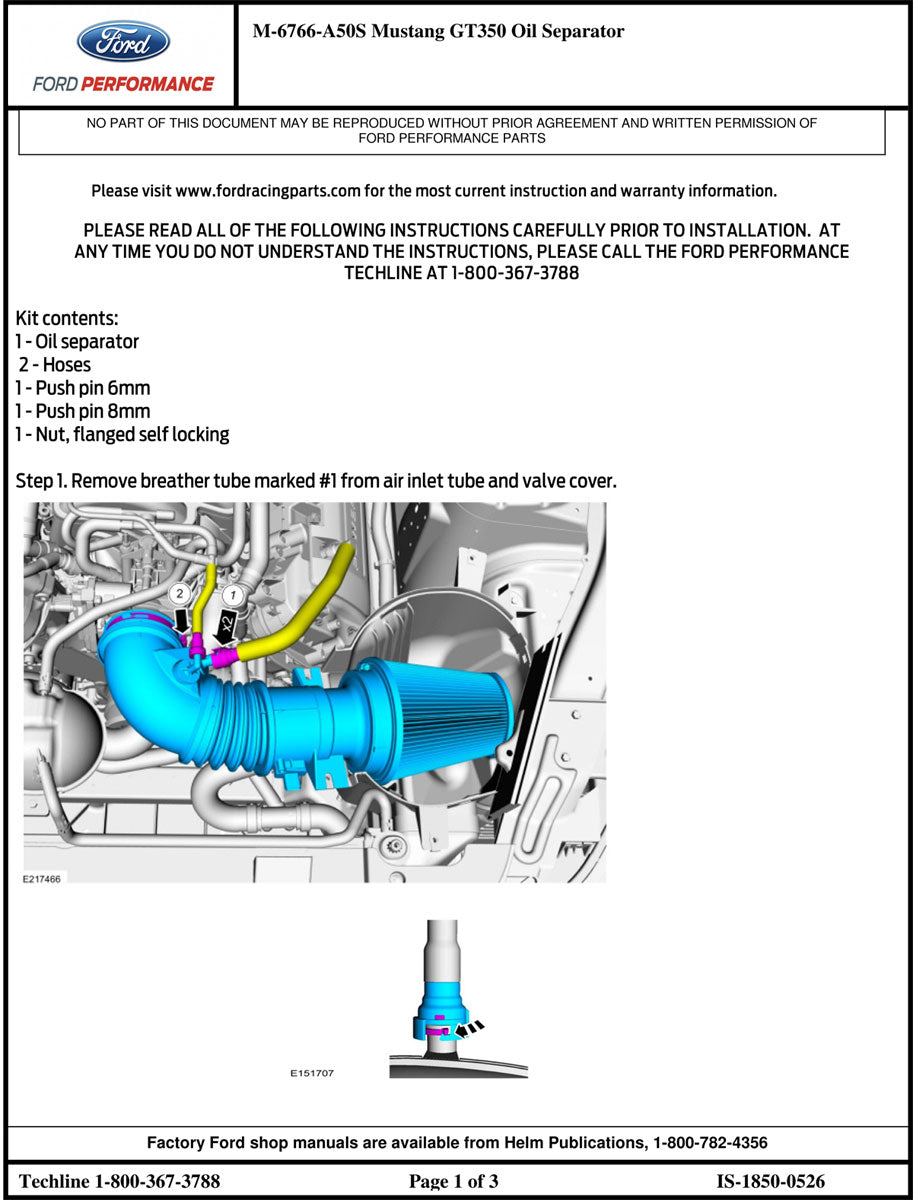 Ford
FORD PERFORMANCE

M-6766-A50S Mustang GT350 Oil Separator

NO PART OF THIS DOCUMENT MAY BE REPRODUCED WITHOUT PRIOR AGREEMENT AND WRITTEN PERMISSION OF FORD PERFORMANCE PARTS

Please visit www.fordracingparts.com for the most current instruction and warranty information.

PLEASE READ ALL OF THE FOLLOWING INSTRUCTIONS CAREFULLY PRIOR TO INSTALLATION. AT ANY TIME YOU DO NOT UNDERSTAND THE INSTRUCTIONS, PLEASE CALL THE FORD PERFORMANCE TECHLINE AT 1-800-367-3788

Kit contents:
1 - Oil separator
2 - Hoses
1 - Push pin 6mm
1 - Push pin 8mm
1 - Nut, flanged self locking

Step 1. Remove breather tube marked #1 from air inlet tube and valve cover.

2
1
x2
E217466

E151707

Factory Ford shop manuals are available from Helm Publications, 1-800-782-4356

Techline 1-800-367-3788
Page 1 of 3
IS-1850-0526