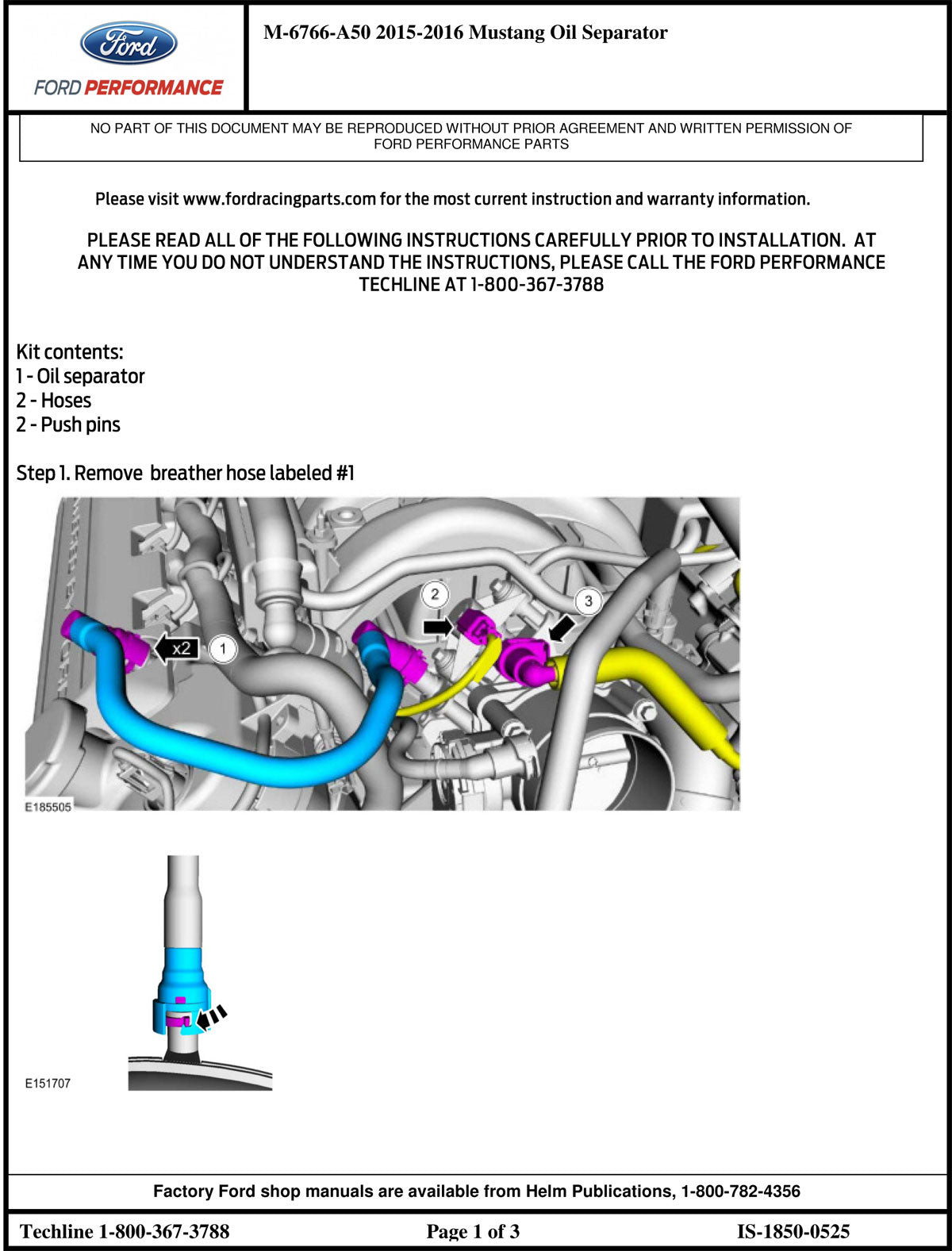 Ford
FORD PERFORMANCE

M-6766-A50 2015-2016 Mustang Oil Separator

NO PART OF THIS DOCUMENT MAY BE REPRODUCED WITHOUT PRIOR AGREEMENT AND WRITTEN PERMISSION OF FORD PERFORMANCE PARTS

Please visit www.fordracingparts.com for the most current instruction and warranty information.

PLEASE READ ALL OF THE FOLLOWING INSTRUCTIONS CAREFULLY PRIOR TO INSTALLATION. AT ANY TIME YOU DO NOT UNDERSTAND THE INSTRUCTIONS, PLEASE CALL THE FORD PERFORMANCE TECHLINE AT 1-800-367-3788

Kit contents:
1 - Oil separator
2 - Hoses
2 - Push pins

Step 1. Remove breather hose labeled #1

x2
1
2
3
E185505

E151707

Factory Ford shop manuals are available from Helm Publications, 1-800-782-4356

Techline 1-800-367-3788
Page 1 of 3
IS-1850-0525